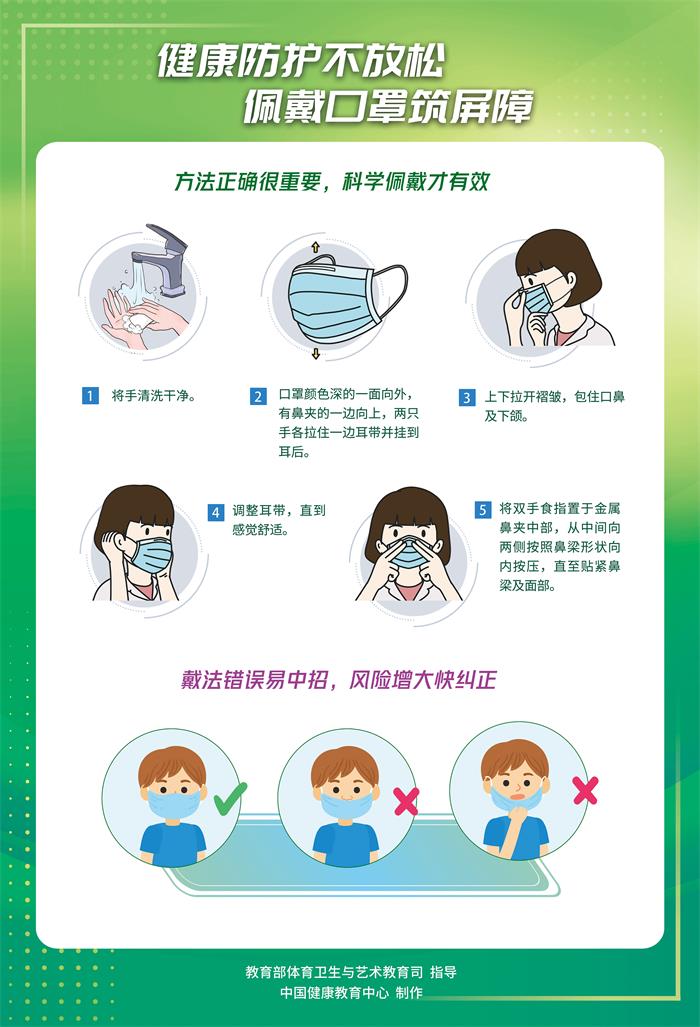 健康防护不放松
佩戴口罩筑屏障

方法正确很重要，科学佩戴才有效

1 将手清洗干净。

2 口罩颜色深的一面向外，有鼻夹的一边向上，两只手各拉住一边耳带并挂到耳后。

3 上下拉开褶皱，包住口鼻及下颌。

4 调整耳带，直到感觉舒适。

5 将双手食指置于金属鼻夹中部，从中间向两侧按照鼻梁形状向内按压，直至贴紧鼻梁及面部。

戴法错误易中招，风险增大快纠正

教育部体育卫生与艺术教育司 指导
中国健康教育中心 制作